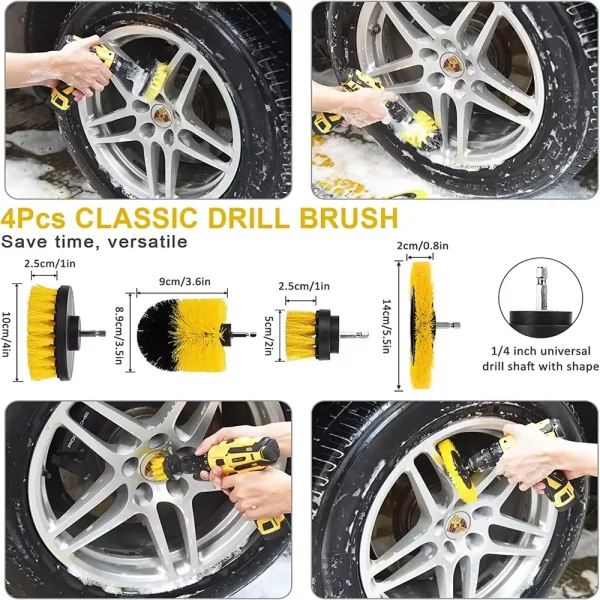 4Pcs CLASSIC DRILL BRUSH

Save time, versatile

2.5cm/1in

10cm/4in

9cm/3.6in

8.9cm/3.5in

2.5cm/1in

5cm/2in

2cm/0.8in

14cm/5.5in

1/4 inch universal drill shaft with shape